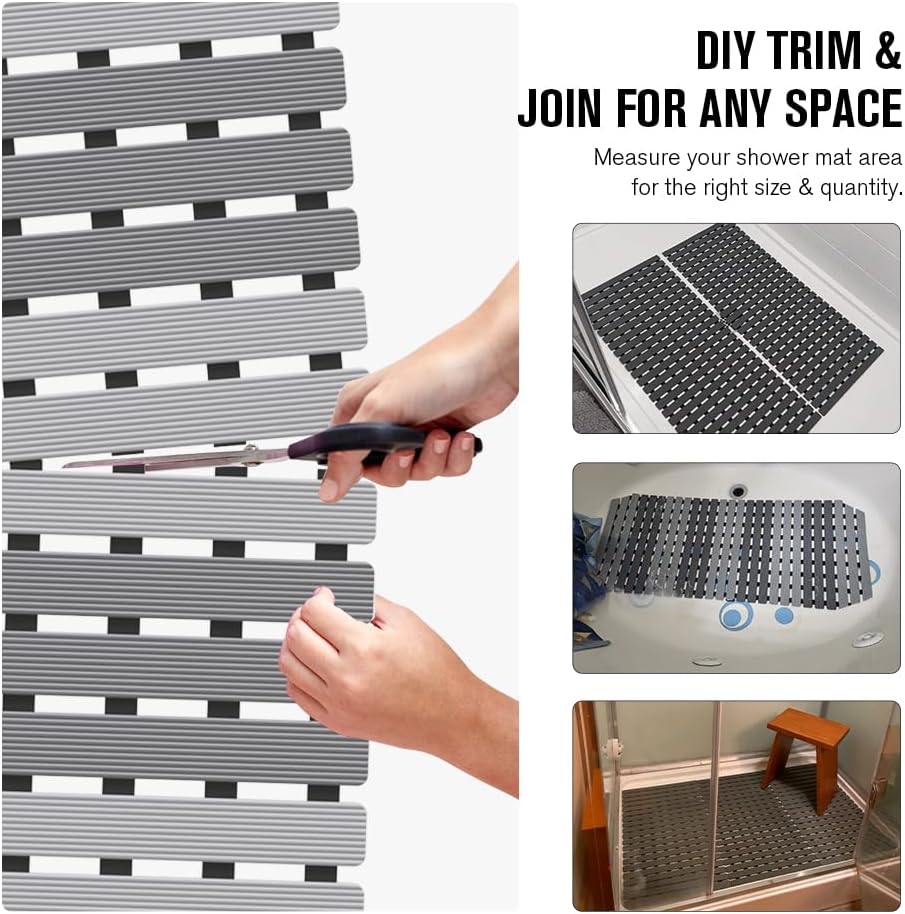 DIY TRIM &
JOIN FOR ANY SPACE

Measure your shower mat area for the right size & quantity.