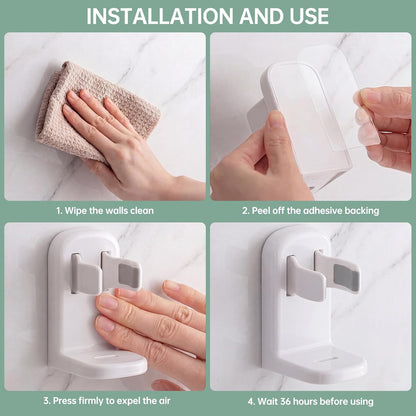 INSTALLATION AND USE

1. Wipe the walls clean

2. Peel off the adhesive backing

3. Press firmly to expel the air

4. Wait 36 hours before using