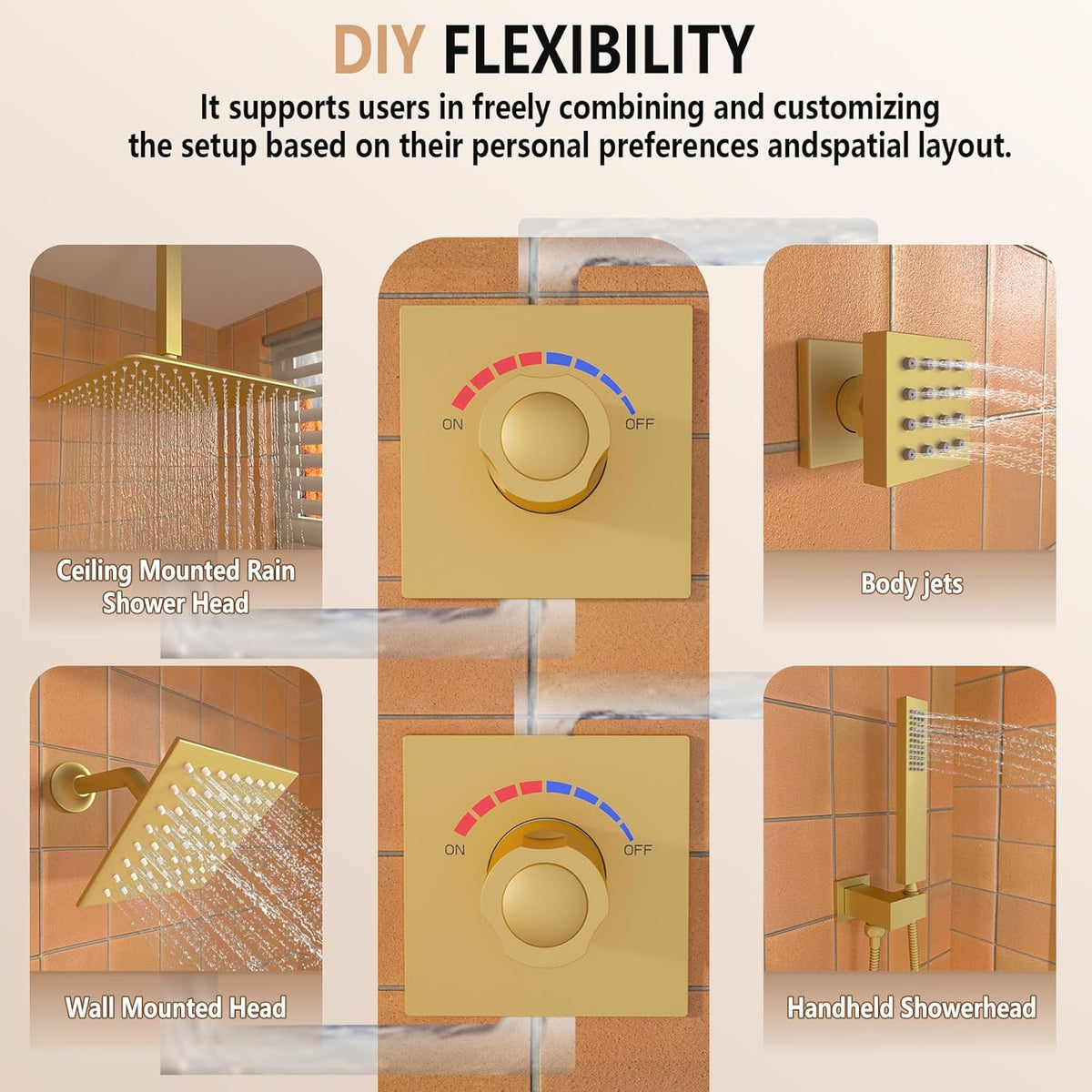 DIY FLEXIBILITY

It supports users in freely combining and customizing the setup based on their personal preferences andspatial layout.

Ceiling Mounted Rain Shower Head

ON

OFF

Body jets

Wall Mounted Head

ON

OFF

Handheld Showerhead