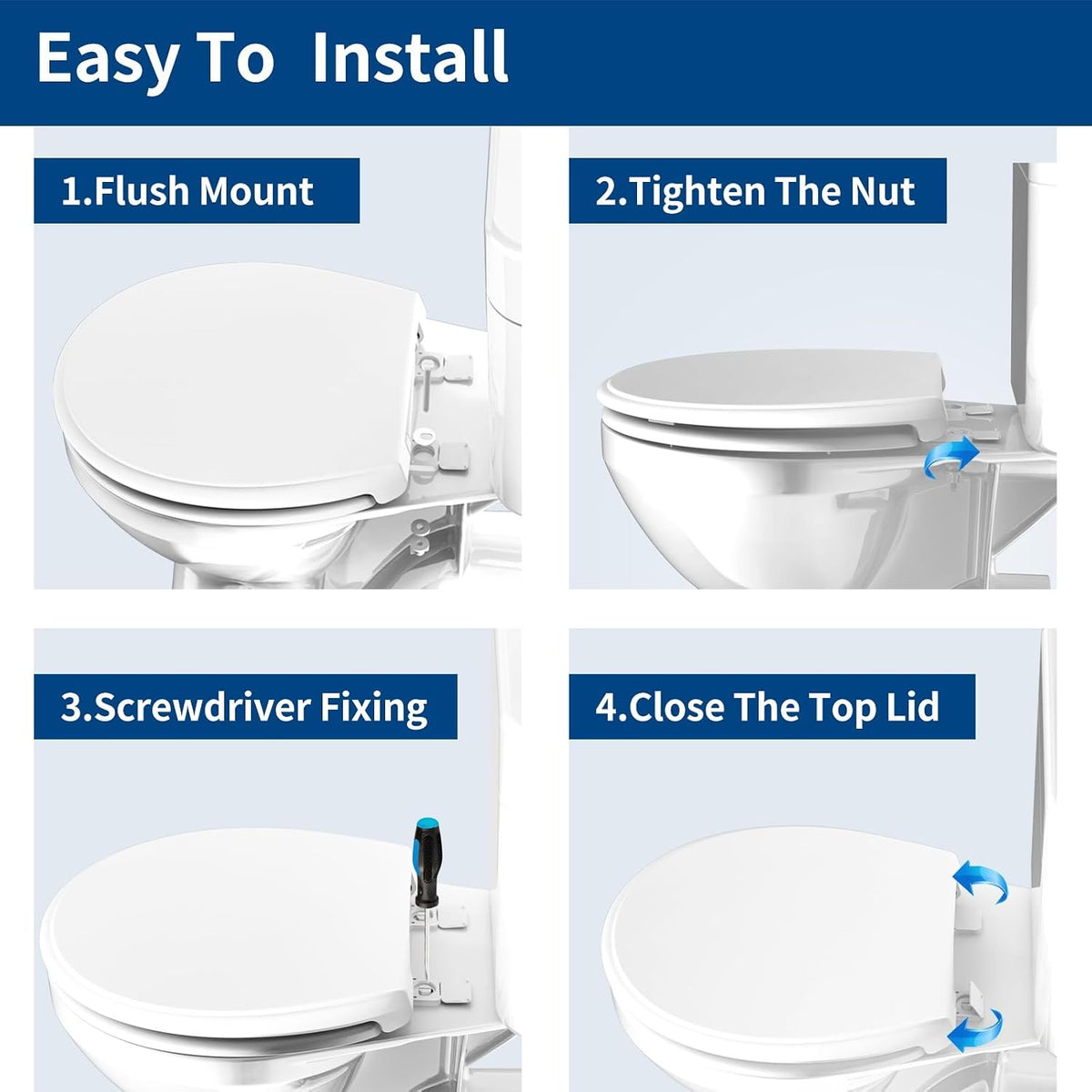 Easy To Install

1.Flush Mount

2.Tighten The Nut

3.Screwdriver Fixing

4.Close The Top Lid