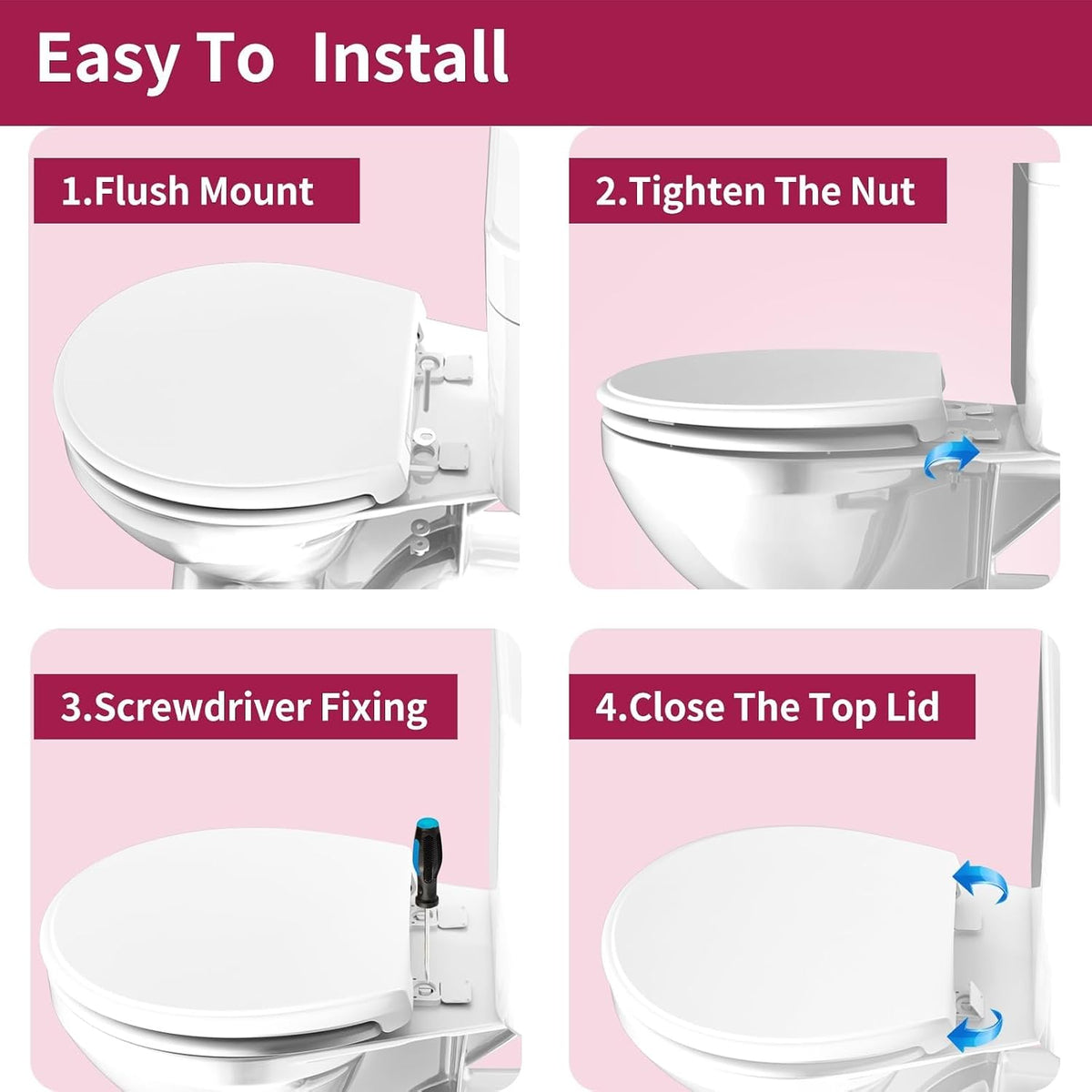 Easy To Install

1.Flush Mount

2.Tighten The Nut

3.Screwdriver Fixing

4.Close The Top Lid