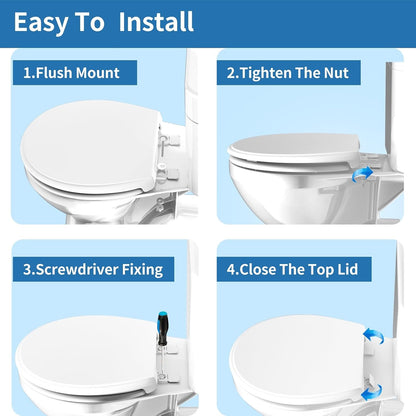 Easy To Install

1.Flush Mount

2.Tighten The Nut

3.Screwdriver Fixing

4.Close The Top Lid