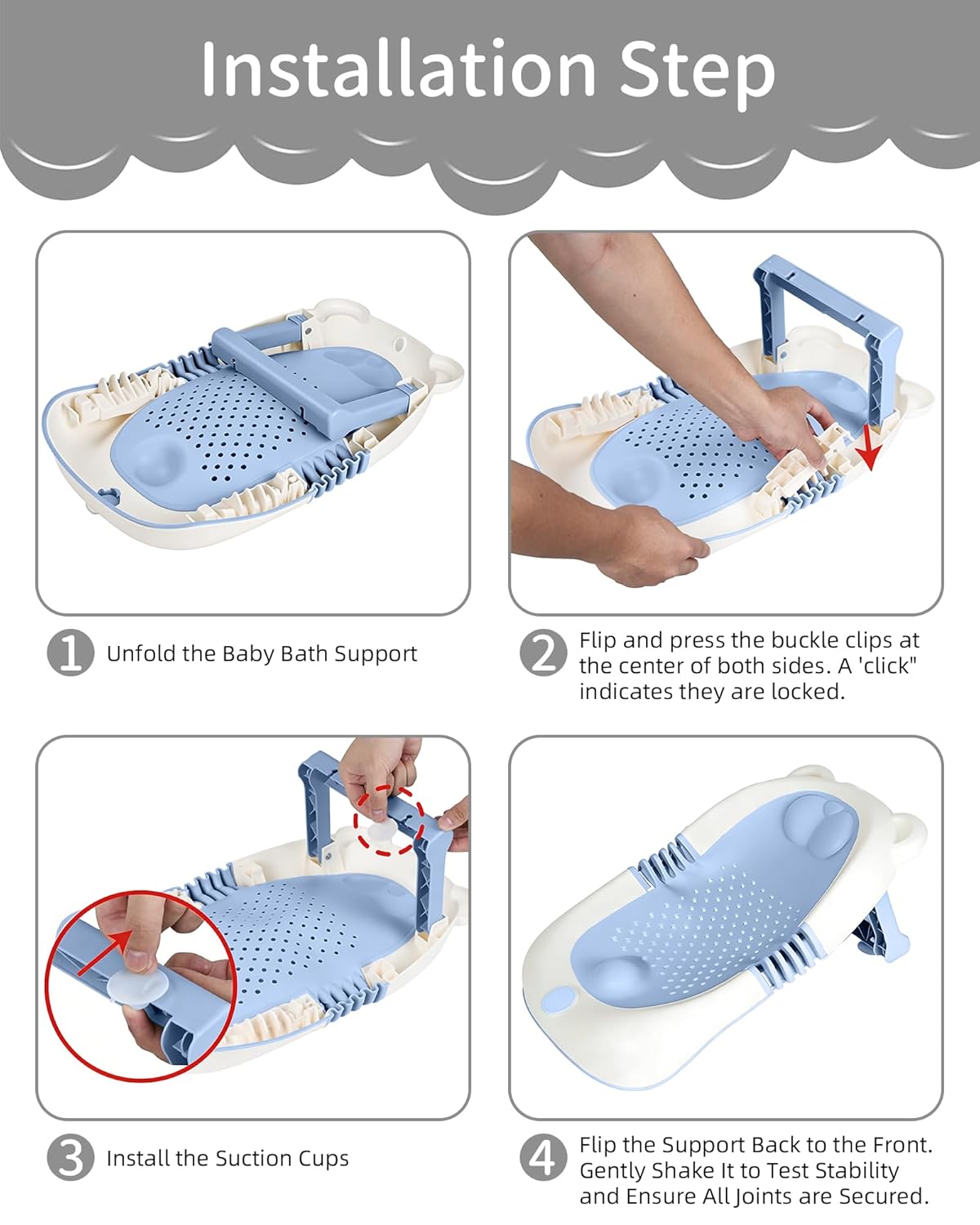 Installation Step

1 Unfold the Baby Bath Support

2 Flip and press the buckle clips at the center of both sides. A 'click" indicates they are locked.

3 Install the Suction Cups

4 Flip the Support Back to the Front. Gently Shake It to Test Stability and Ensure All Joints are Secured.