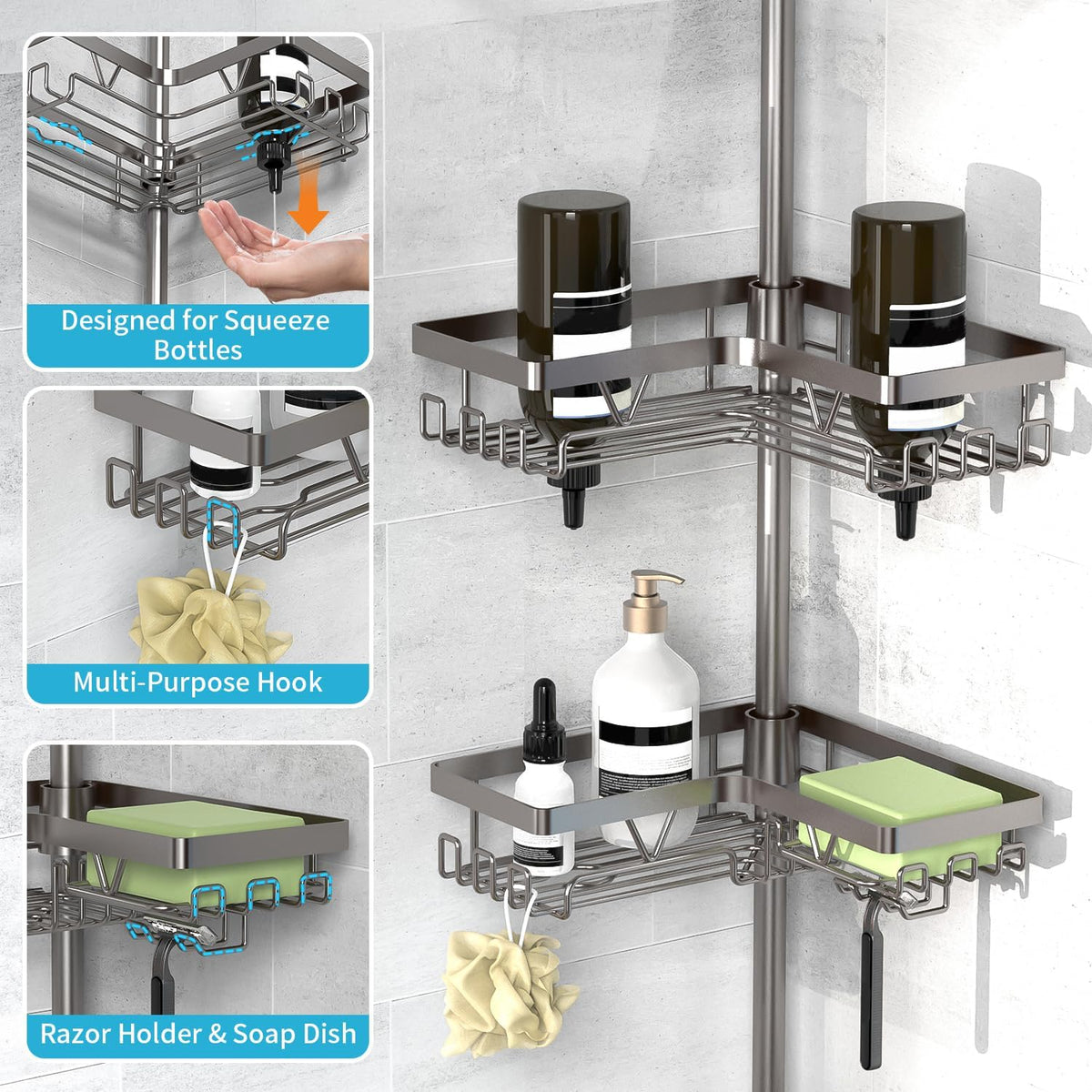 Designed for Squeeze Bottles

Multi-Purpose Hook

Razor Holder & Soap Dish