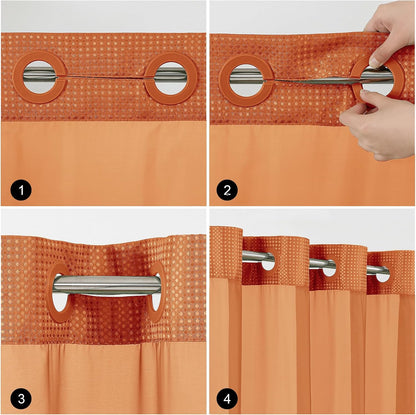 1

2

3

4