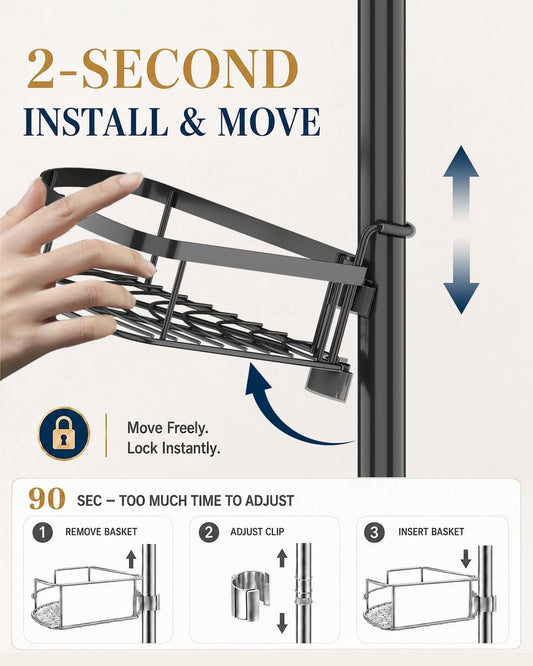 2-SECOND
INSTALL & MOVE

Move Freely.
Lock Instantly.

90 SEC – TOO MUCH TIME TO ADJUST

1 REMOVE BASKET

2 ADJUST CLIP

3 INSERT BASKET