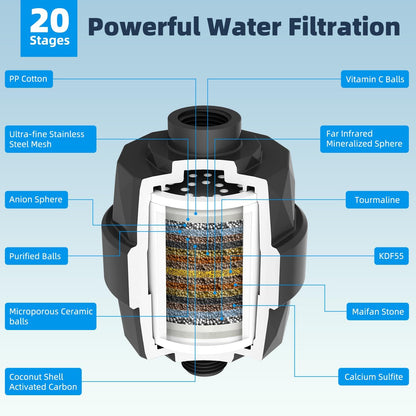 20
Stages

Powerful Water Filtration

PP Cotton

Ultra-fine Stainless Steel Mesh

Anion Sphere

Purified Balls

Microporous Ceramic balls

Coconut Shell Activated Carbon

Vitamin C Balls

Far Infrared Mineralized Sphere

Tourmaline

KDF55

Maifan Stone

Calcium Sulfite