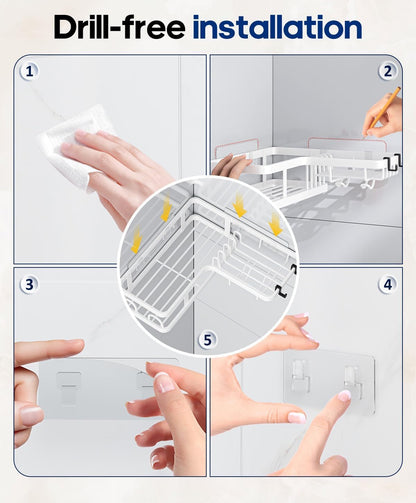 Drill-free installation

1

2

3

4

5