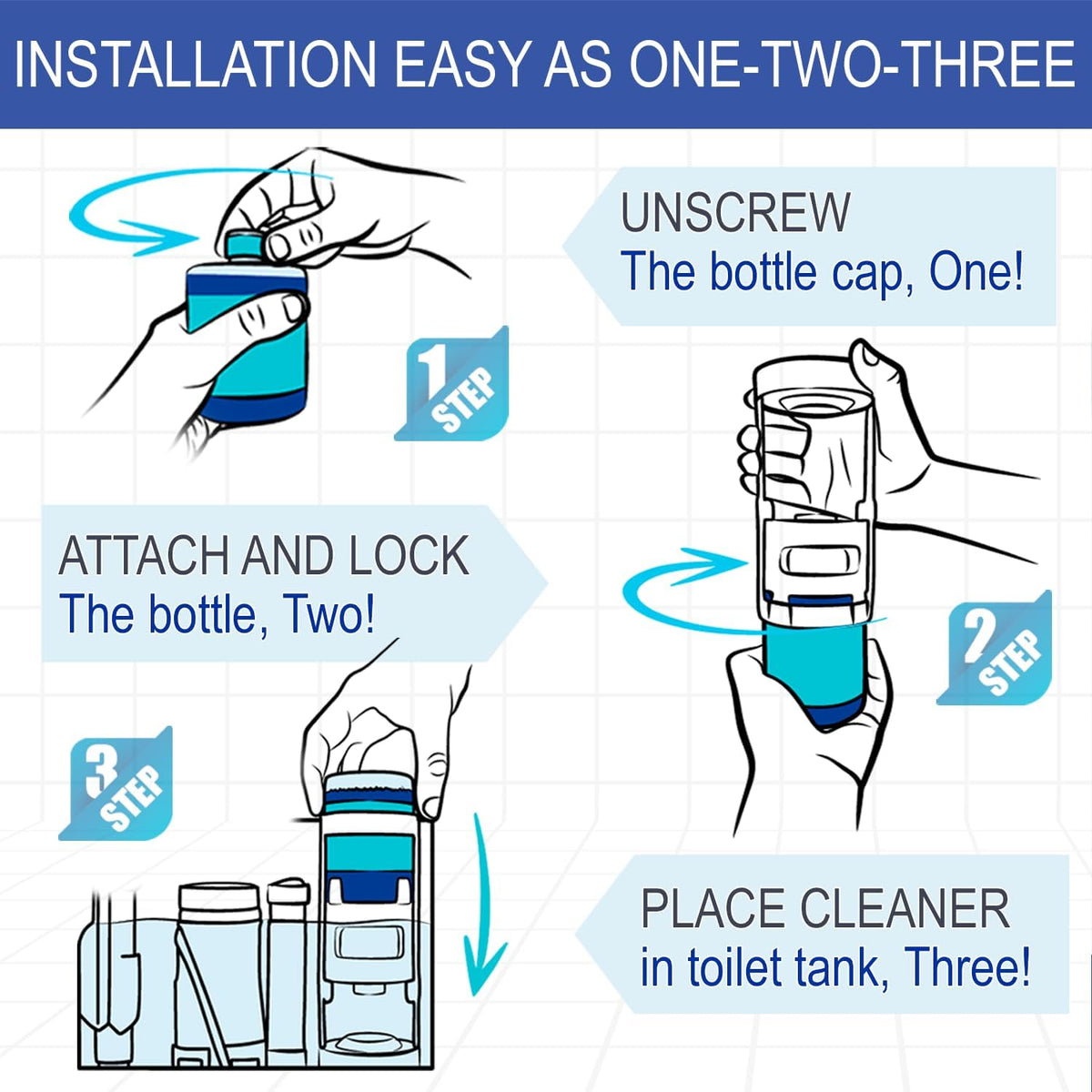 INSTALLATION EASY AS ONE-TWO-THREE

UNSCREW
The bottle cap, One!

1 STEP

ATTACH AND LOCK
The bottle, Two!

2 STEP

3 STEP

PLACE CLEANER
in toilet tank, Three!