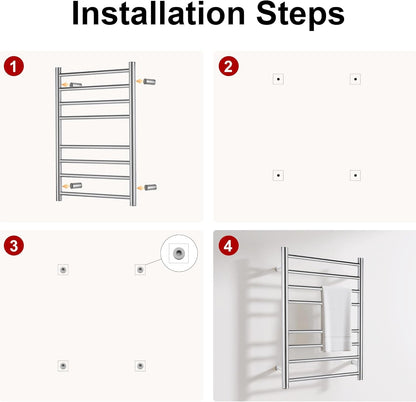 Installation Steps

1

2

3

4