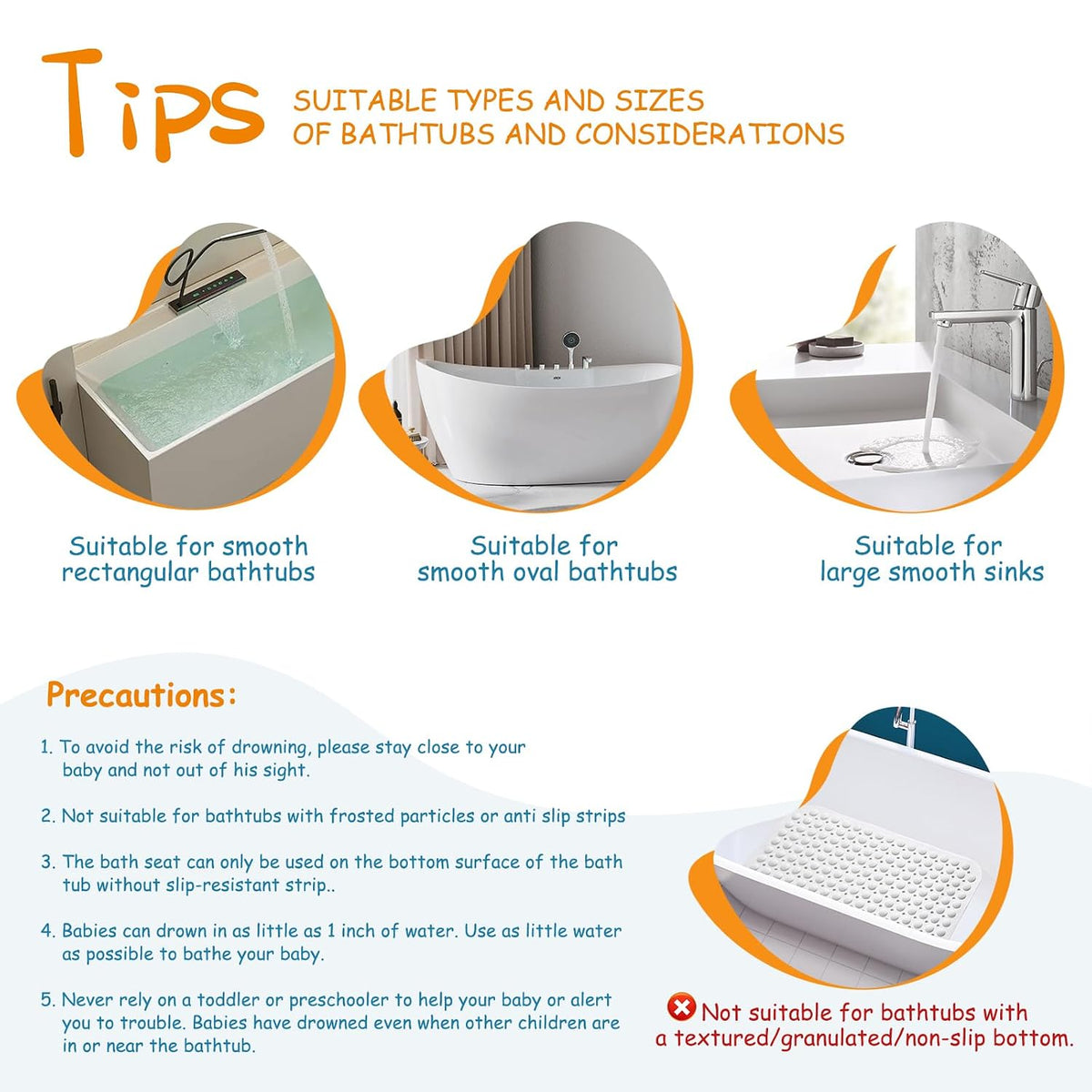 Tips SUITABLE TYPES AND SIZES OF BATHTUBS AND CONSIDERATIONS

Suitable for smooth rectangular bathtubs

Suitable for smooth oval bathtubs

Suitable for large smooth sinks

Precautions:

1. To avoid the risk of drowning, please stay close to your baby and not out of his sight.

2. Not suitable for bathtubs with frosted particles or anti slip strips

3. The bath seat can only be used on the bottom surface of the bath tub without slip-resistant strip..

4. Babies can drown in as little as 1 inch of water. Use as little water as possible to bathe your baby.

5. Never rely on a toddler or preschooler to help your baby or alert you to trouble. Babies have drowned even when other children are in or near the bathtub.

Not suitable for bathtubs with a textured/granulated/non-slip bottom.