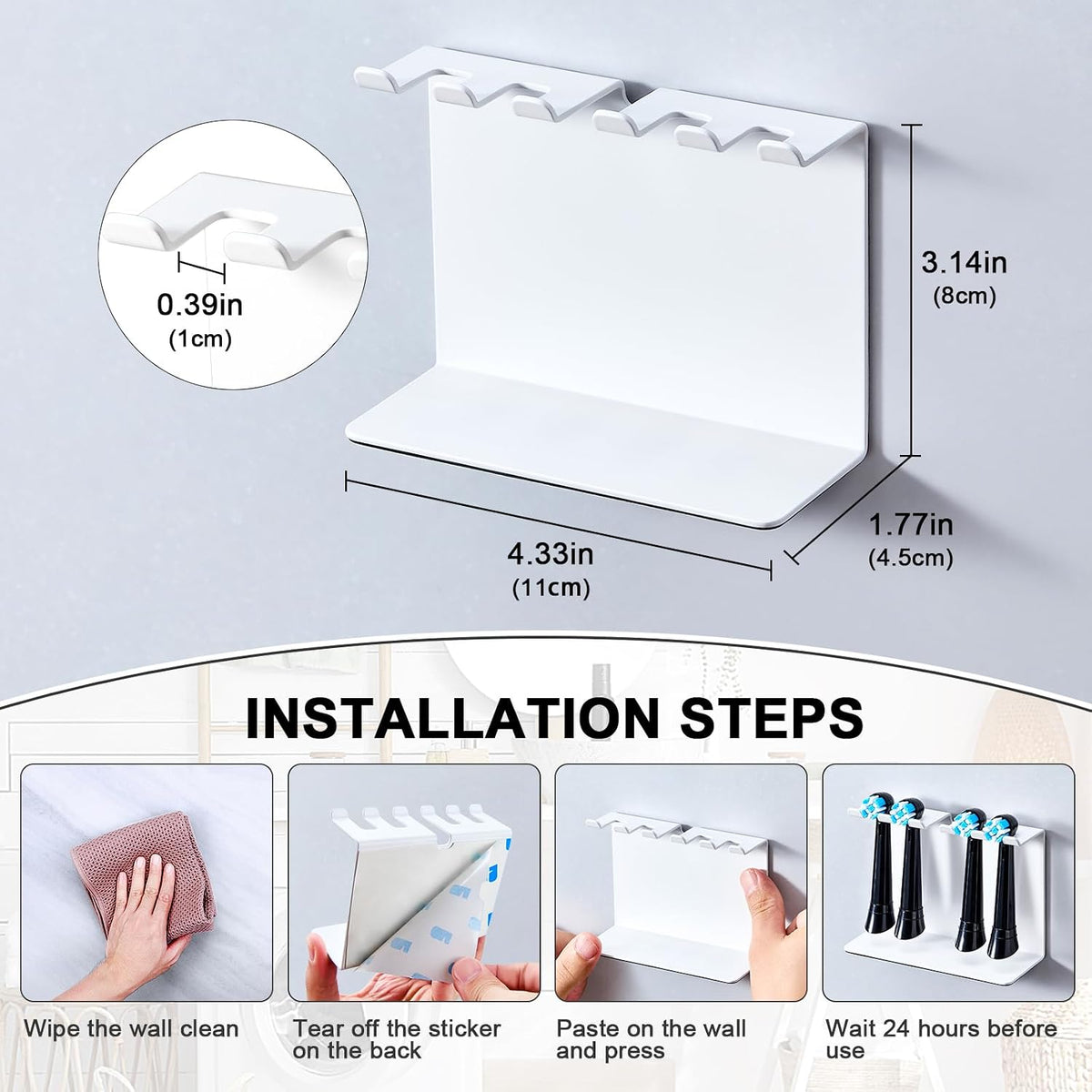 0.39in
(1cm)

3.14in
(8cm)

4.33in
(11cm)

1.77in
(4.5cm)

INSTALLATION STEPS

Wipe the wall clean

Tear off the sticker on the back

Paste on the wall and press

Wait 24 hours before use